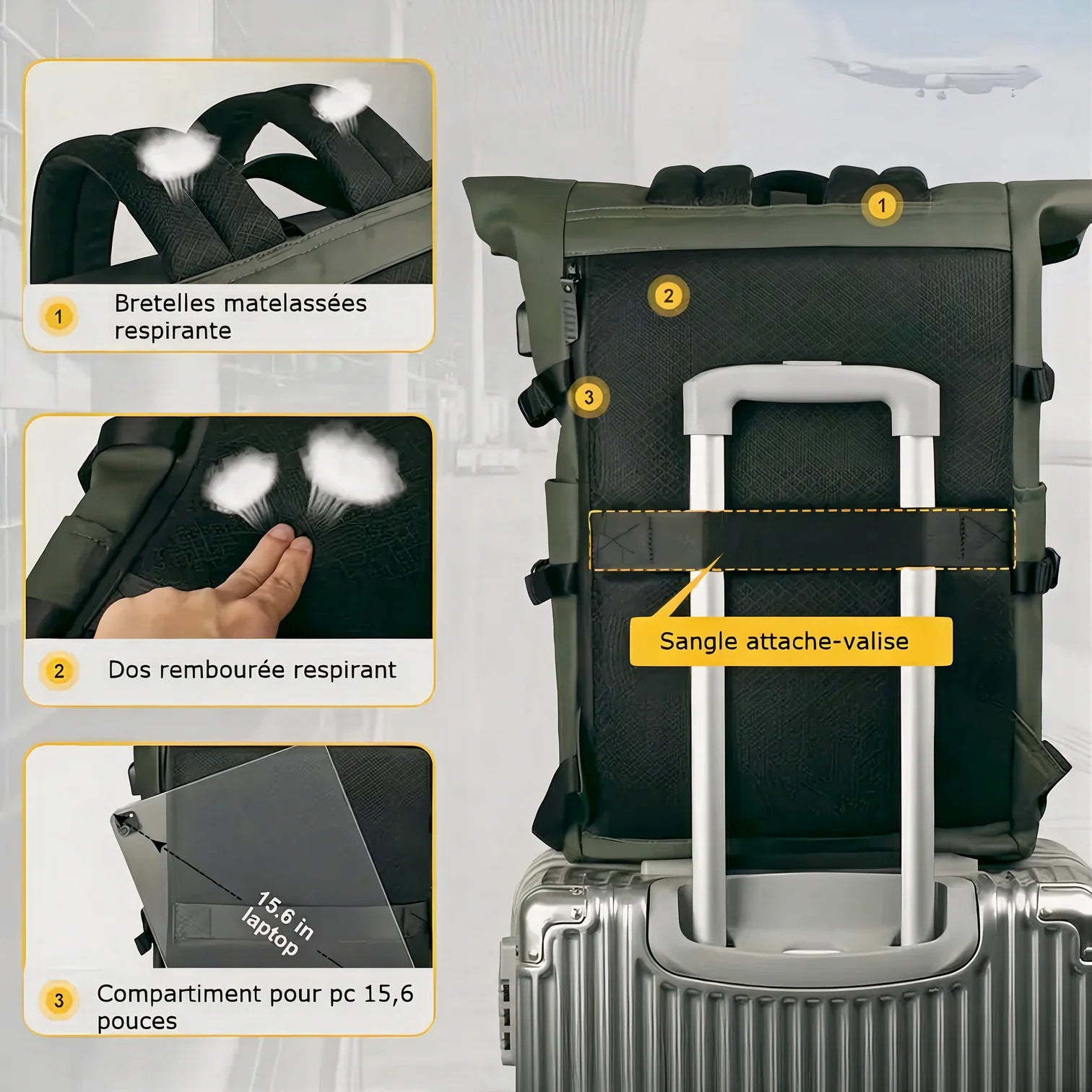 1 Bretelles matelassées respirante

2 Dos rembourée respirant

15.6 in laptop

3 Compartiment pour pc 15,6 pouces

1

2

3

Sangle attache-valise